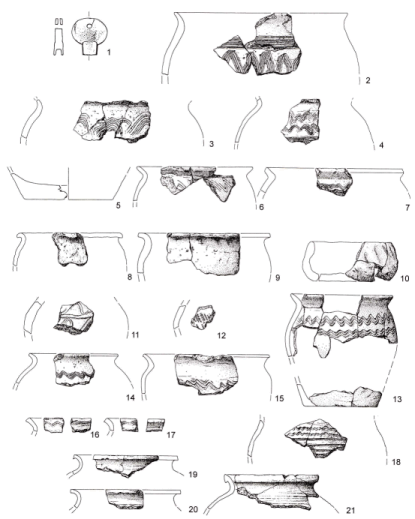 1
2
3
4
5
6
7
8
9
10
11
12
13
14
15
16
17
18
19
20
21