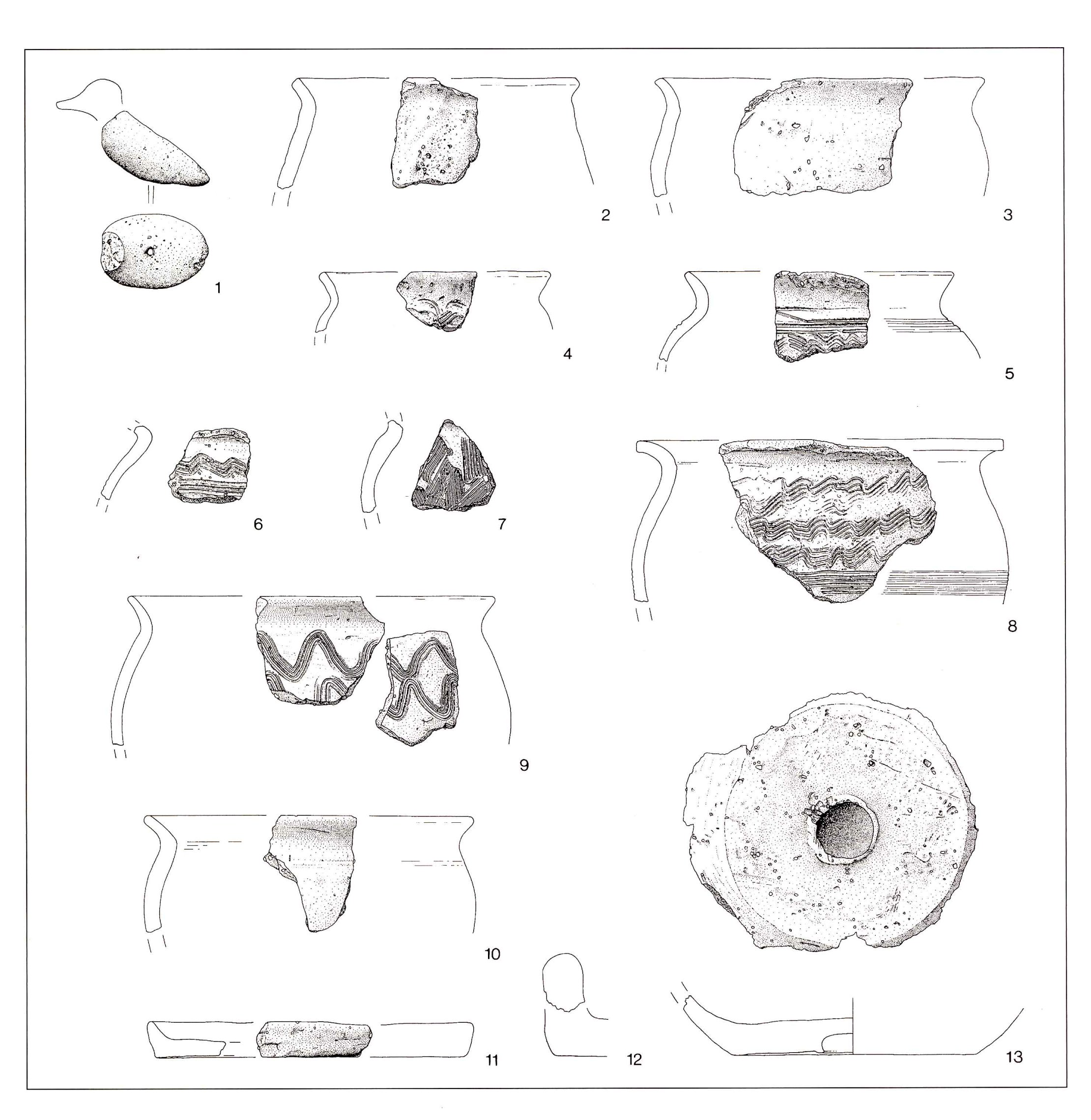 1

2

3

4

5

6

7

8

9

10

11

12

13